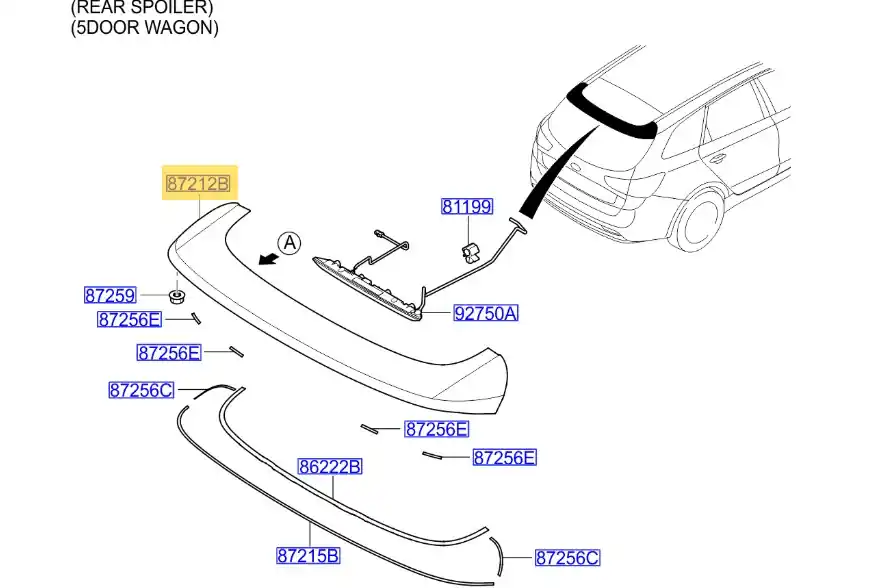 (REAR SPOILER)
(5DOOR WAGON)

87212B
A
81199
87259
87256E
92750A
87256E
87256C
87256E
87256E
86222B
87215B
87256C