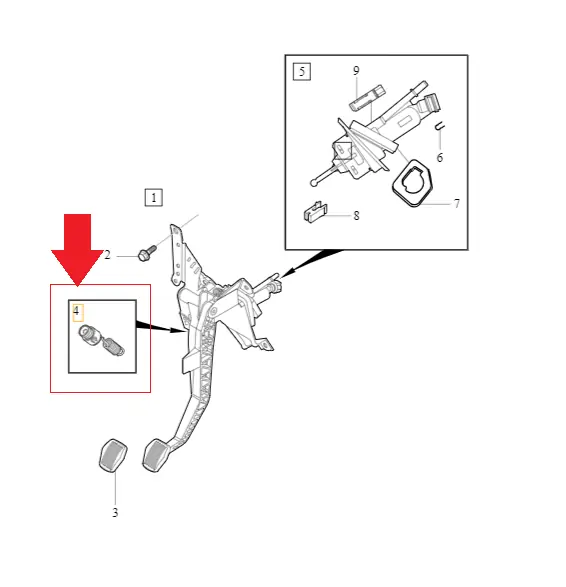 5
9
6
7
8
1
2
4
3