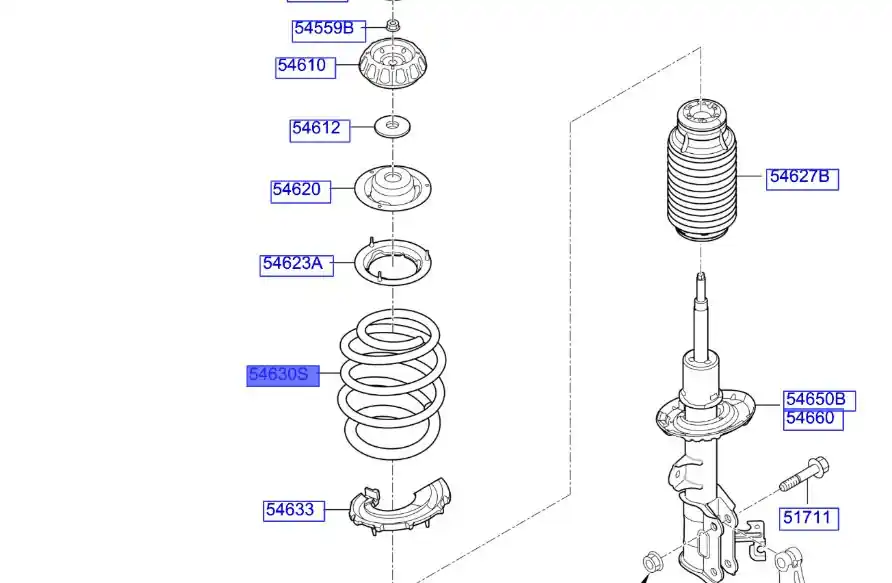 54559B
54610
54612
54620
54623A
54630S
54633
54627B
54650B
54660
51711