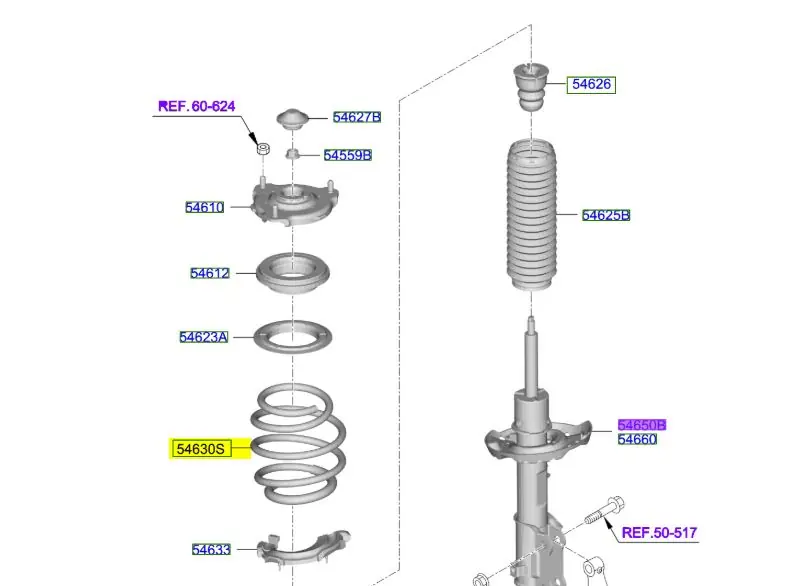 REF. 60-624
54627B
54559B
54610
54612
54623A
54630S
54633
54626
54625B
54650B
54660
REF.50-517