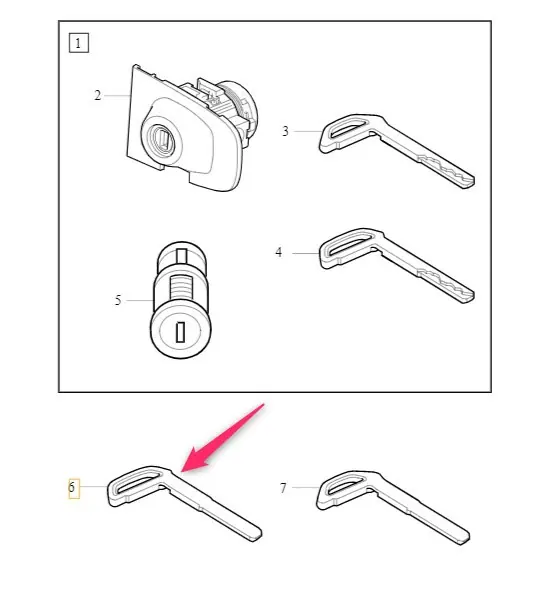 1
2
3
4
5
6
7