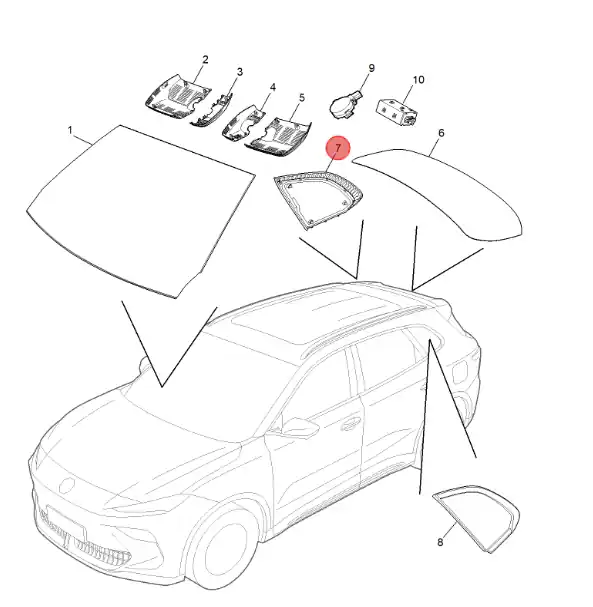 2
3
4
5
9
10
1
7
6
8