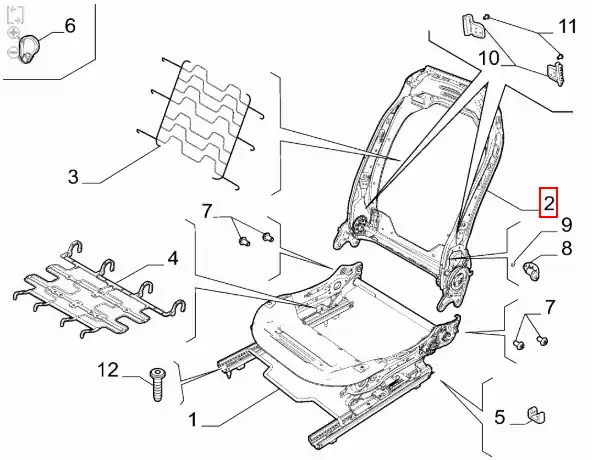 6
11
10
3
2
7
9
8
4
7
12
1
5