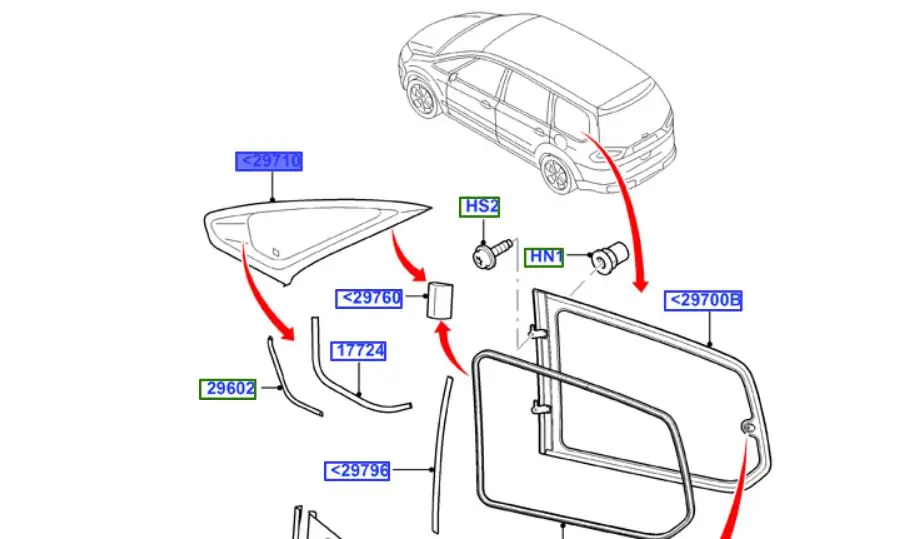 <29710
HS2
HN1
<29760
<29700B
17724
29602
<29796