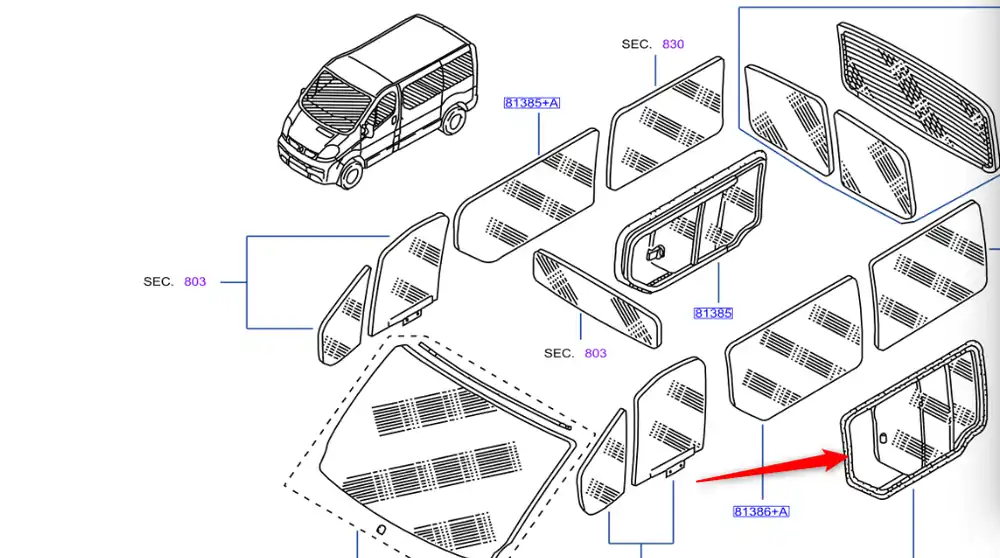 SEC. 830

81385+A

SEC. 803

81385

SEC. 803

81386+A