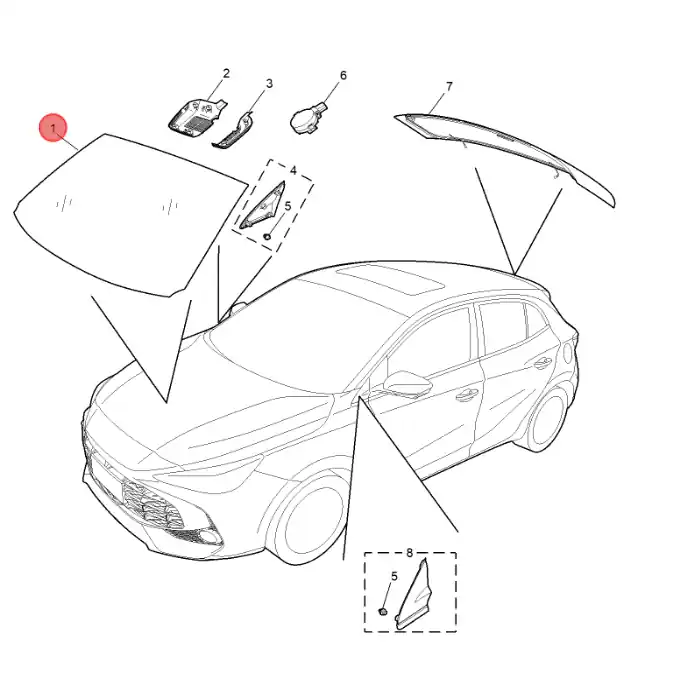 1
2
3
6
7
4
5
8
5