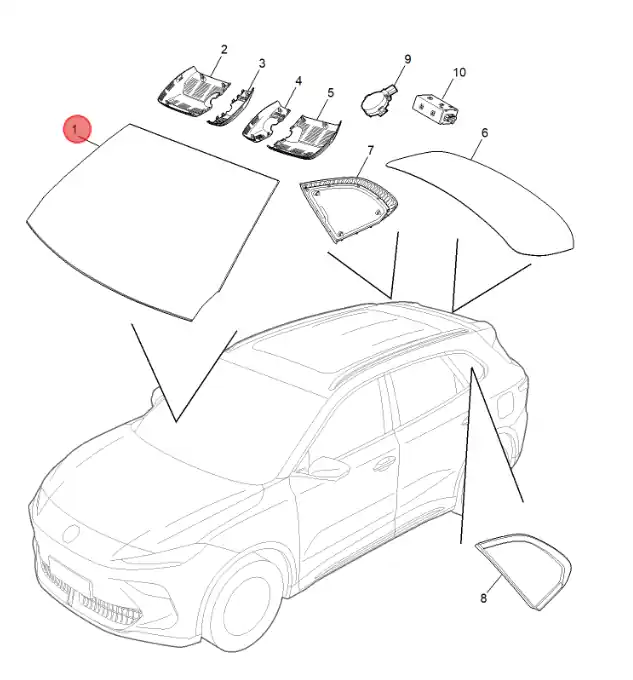 1
2
3
4
5
9
10
6
7
8