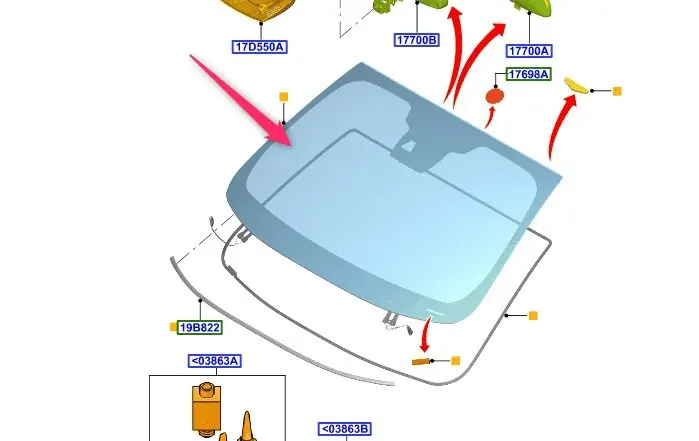 17D550A

17700B

17700A

17698A

19B822

<03863A

<03863B