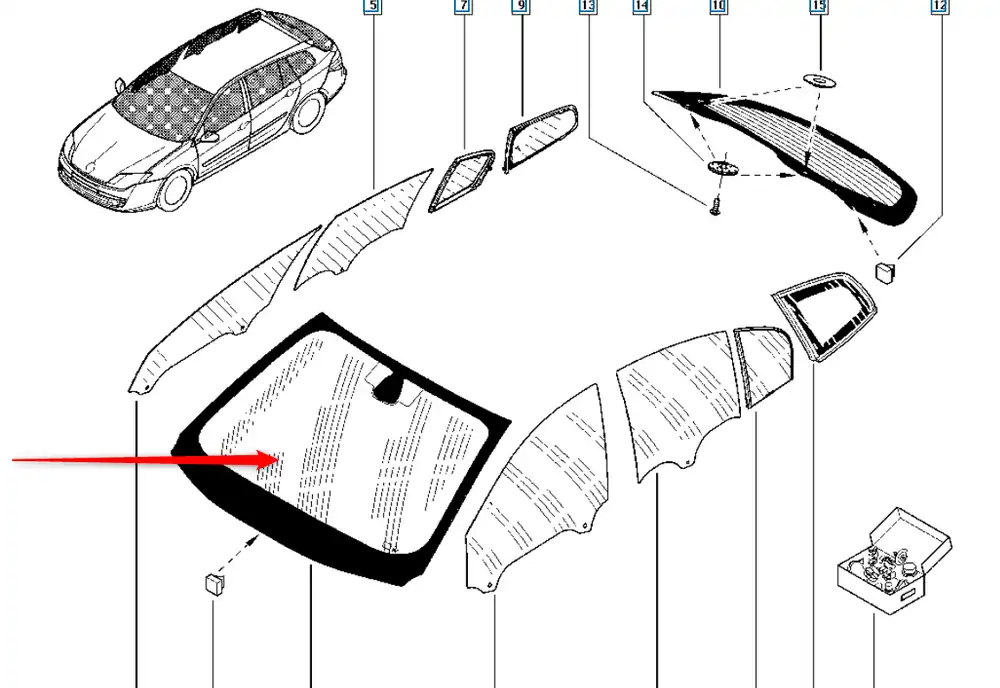 5 7 9 13 14 10 15 12