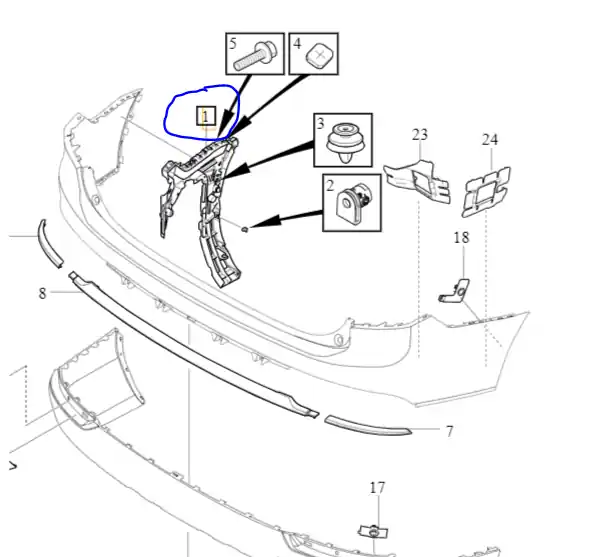 5
4
1
3
23
24
2
18
8
7
17