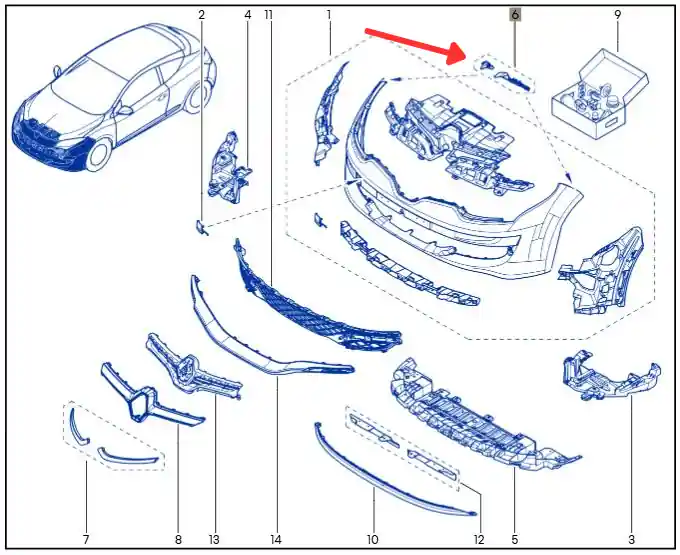 2
4
11
1
6
9
7
8
13
14
10
12
5
3