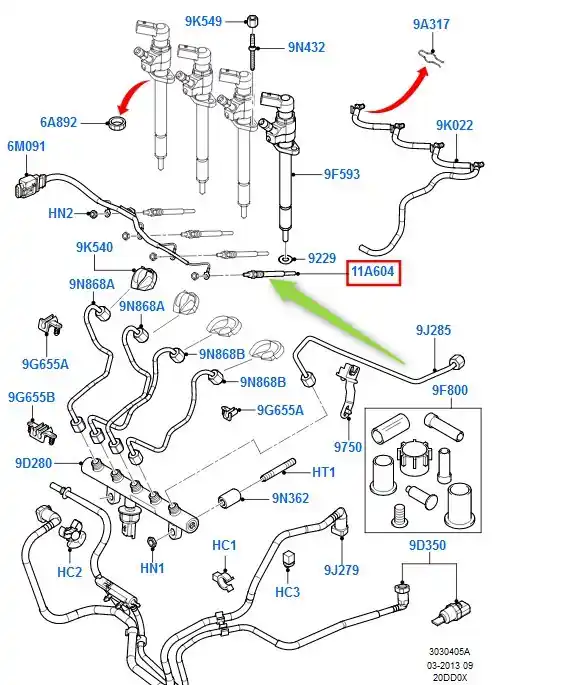 9K549
9A317
9N432
6A892
9K022
6M091
9F593
HN2
9K540
9229
11A604
9N868A
9N868A
9J285
9G655A
9N868B
9N868B
9F800
9G655B
9G655A
9750
9D280
HT1
9N362
HC1
9D350
HC2
HN1
9J279
HC3
3030405A
03-2013 09
20DD0X