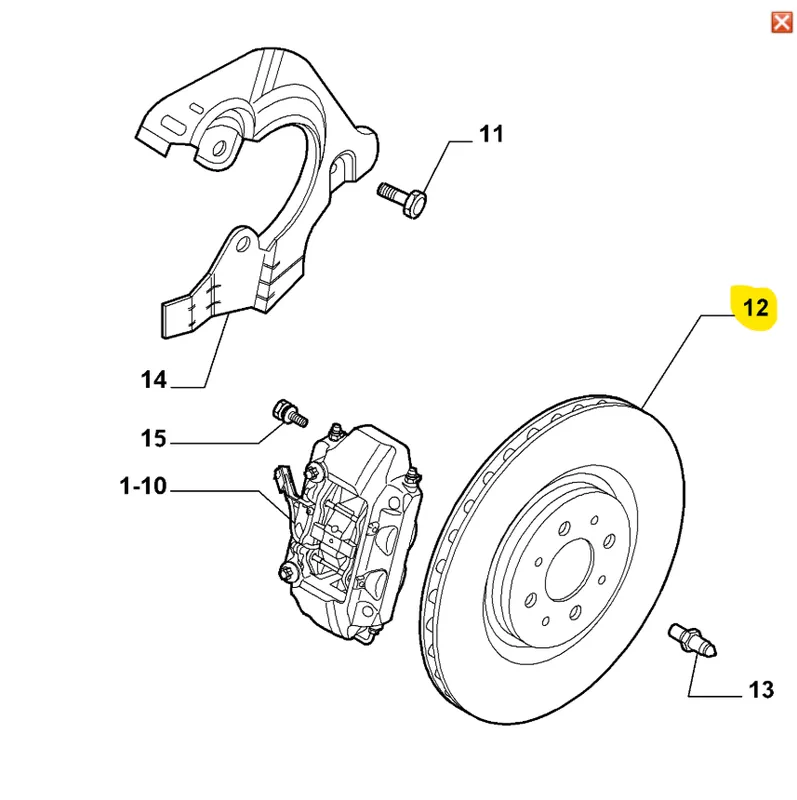 11

12

14

15

1-10

13