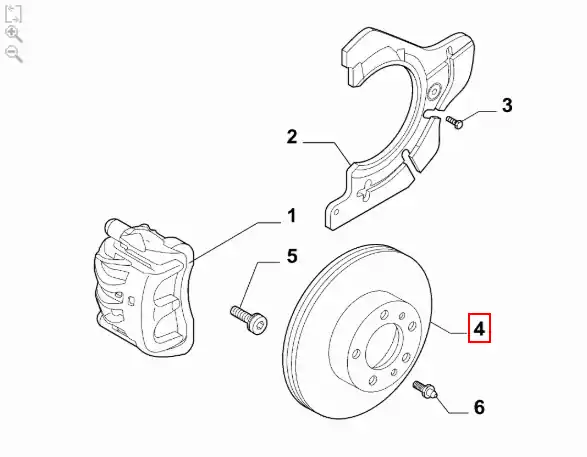 3
2
1
5
4
6