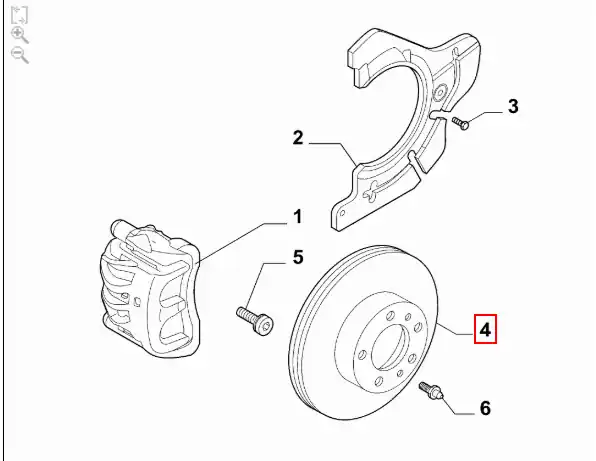 3
2
1
5
4
6