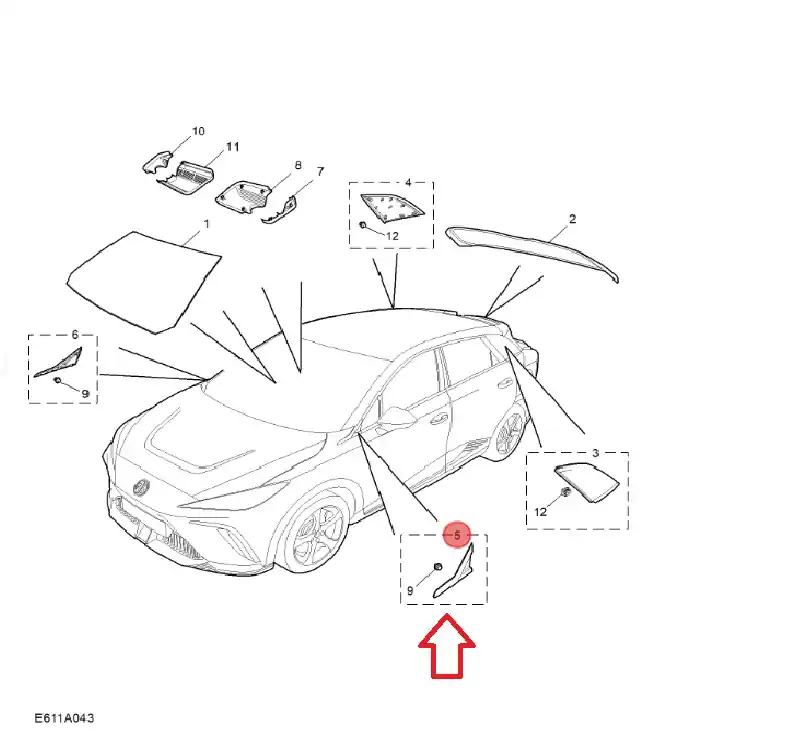 10
11
8
7
4
12
2
1
6
9
3
12
5
9
E611A043