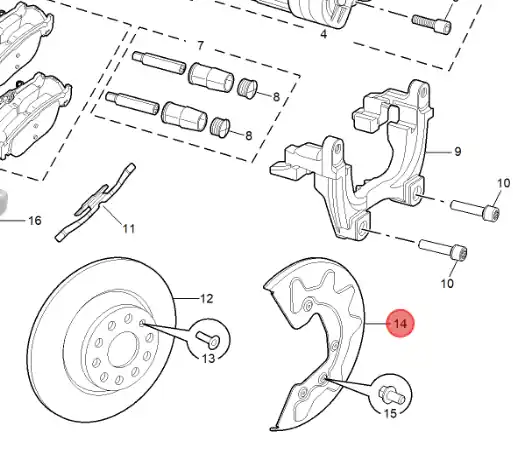 4
7
8
8
9
10
10
16
11
12
13
14
15