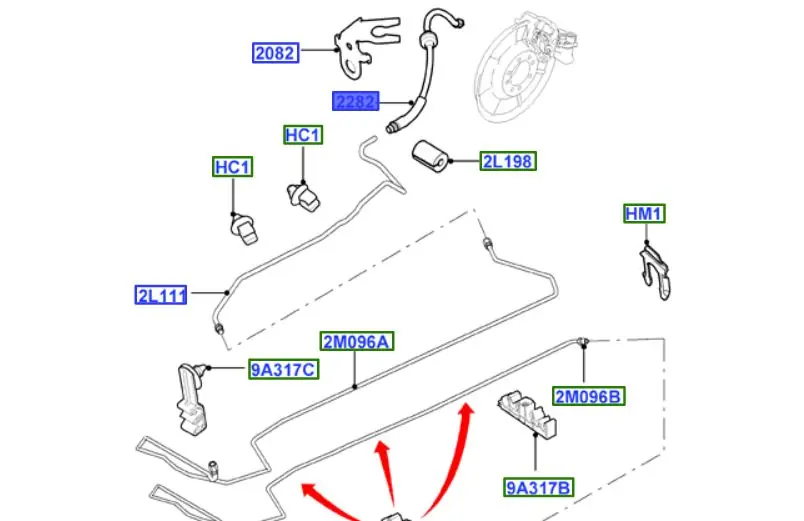 2082
2282
HC1
HC1
2L198
HM1
2L111
2M096A
9A317C
2M096B
9A317B