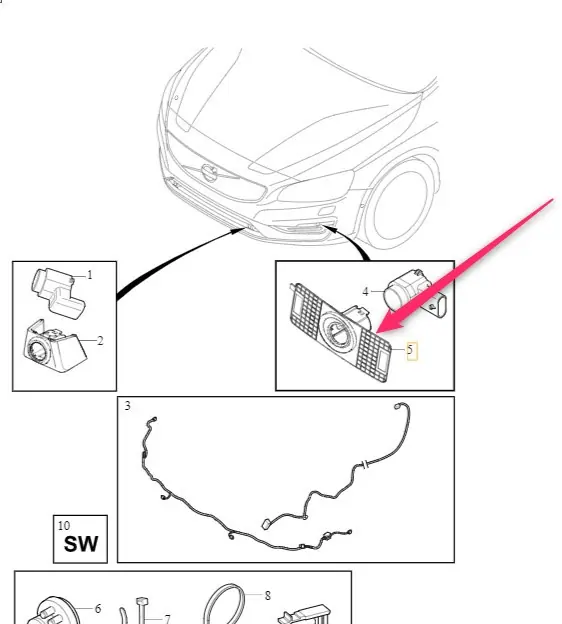 1
2
4
5
3
10
SW
6
7
8