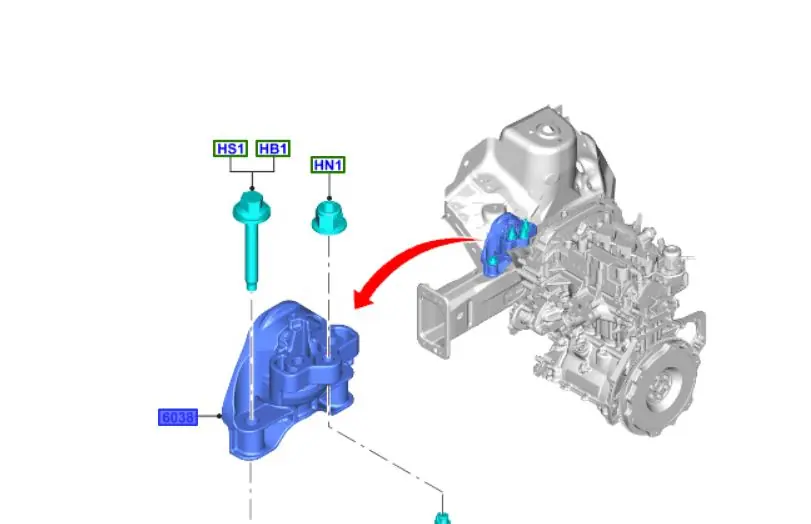 HS1 HB1

HN1

6038