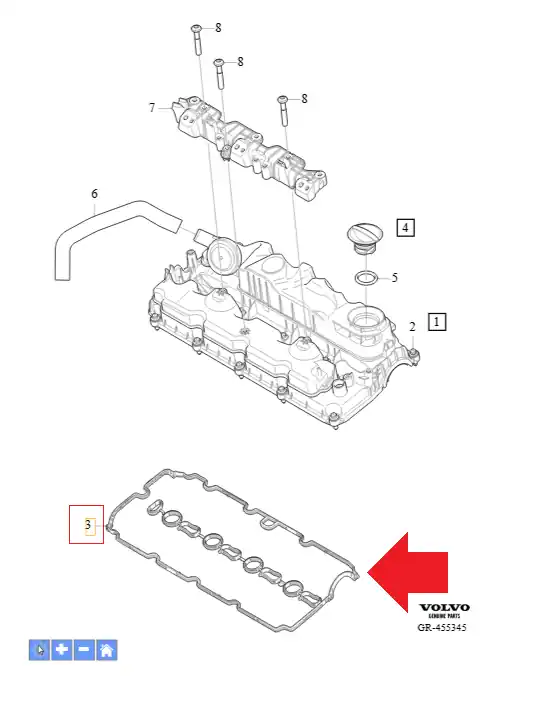 8
8
8
7
6
4
5
2
1
3
VOLVO
GENUINE PARTS
GR-455345