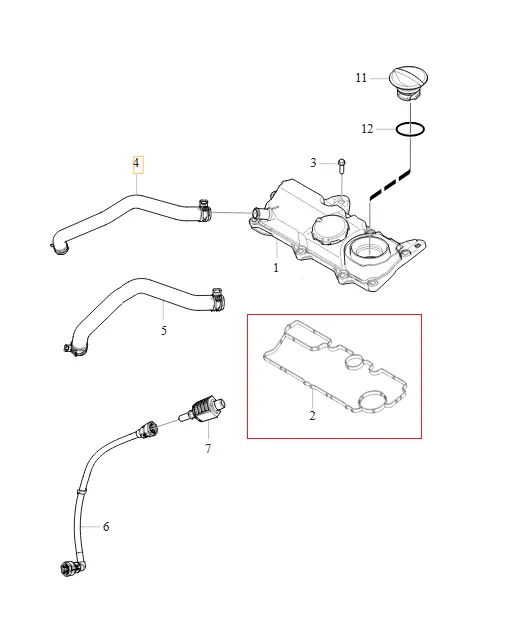 11
12
4
3
1
5
2
7
6