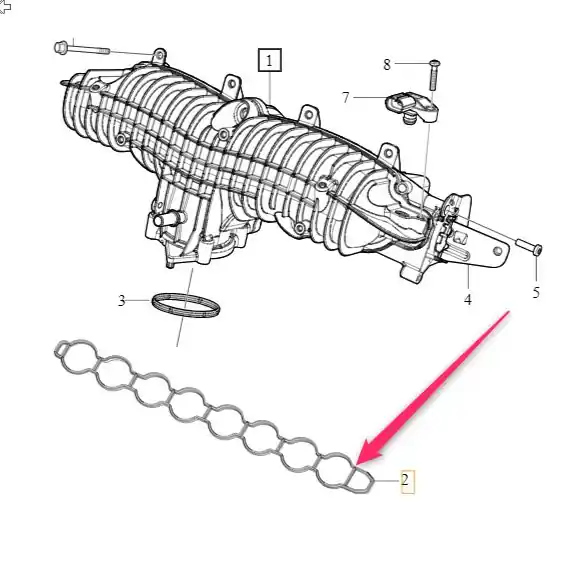 1
8
7
3
4
5
2