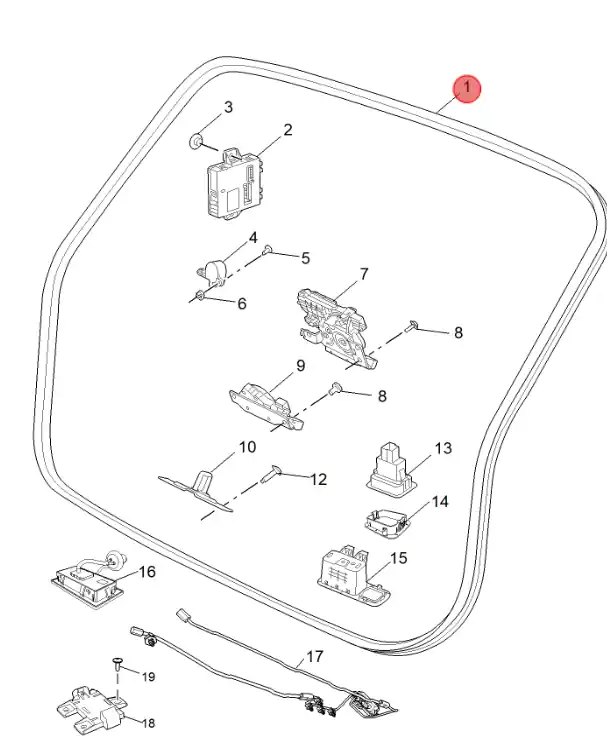 1
3
2
4
5
6
7
8
9
8
10
12
13
14
15
16
17
19
18