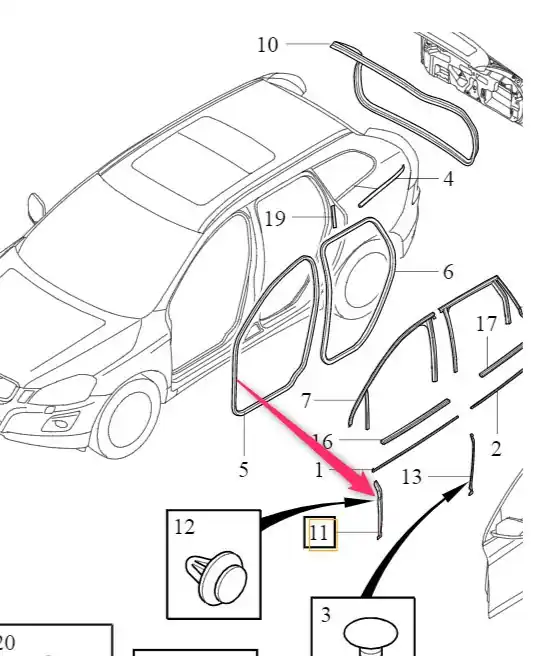 10
4
19
6
17
7
16
2
5
1
13
12
11
3
20