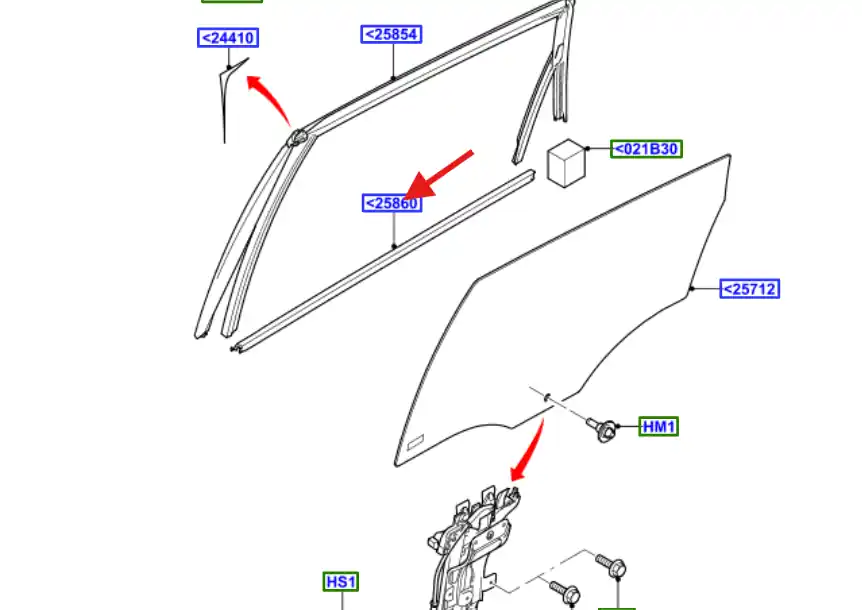 <24410

<25854

<021B30

<25860

<25712

HM1

HS1