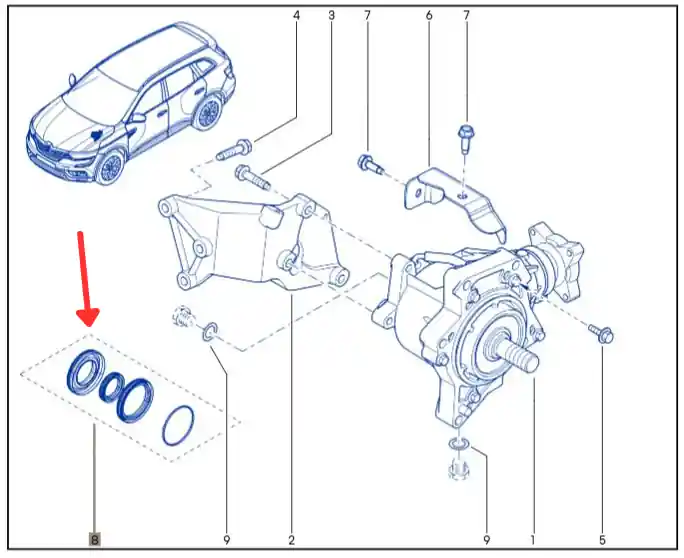 4
3
7
6
7
8
9
2
9
1
5