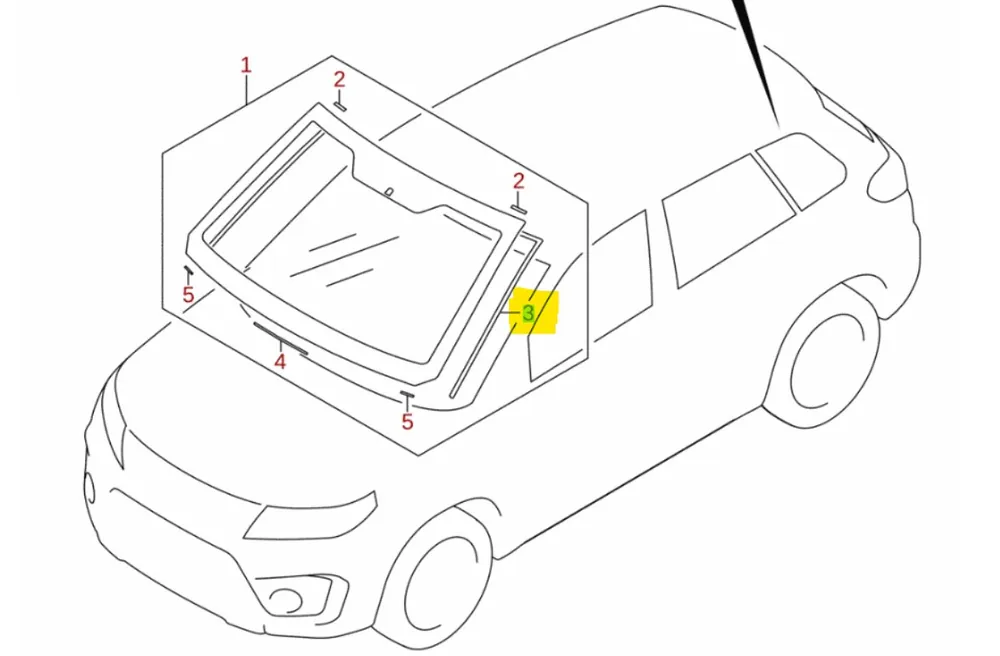 1
2
2
5
3
4
5