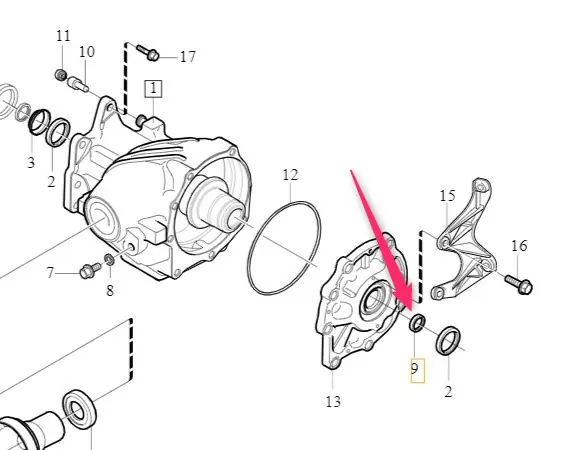 11
10
17
1
3
2
12
15
16
7
8
9
2
13