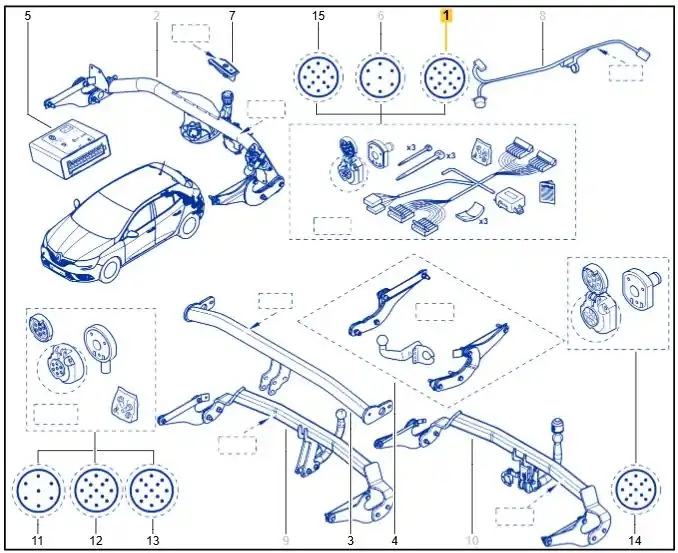 5
2
7
15
6
1
8
x3
x3
x3
11
12
13
9
3
4
10
14