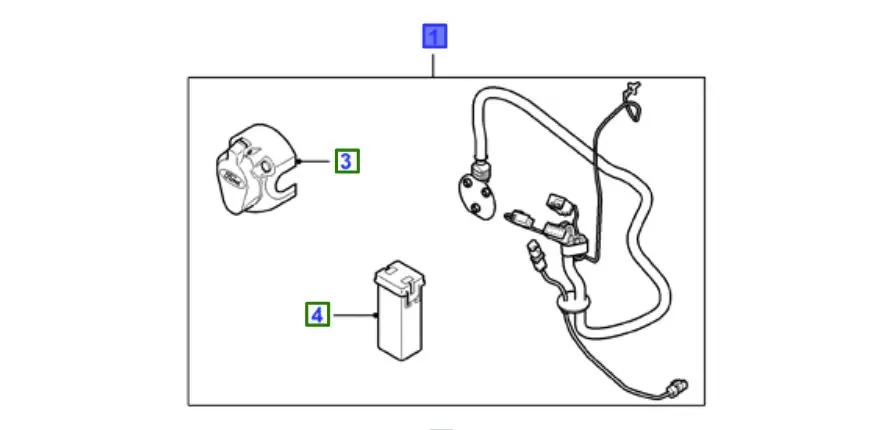 1
3
4