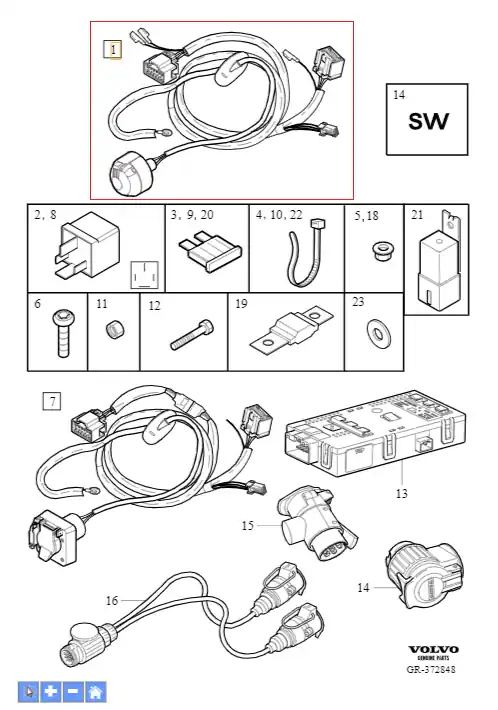 1

14
SW

2, 8

3, 9, 20

4, 10, 22

5,18

21

6

11

12

19

23

7

13

15

14

16

VOLVO
GENUINE PARTS
GR-372848