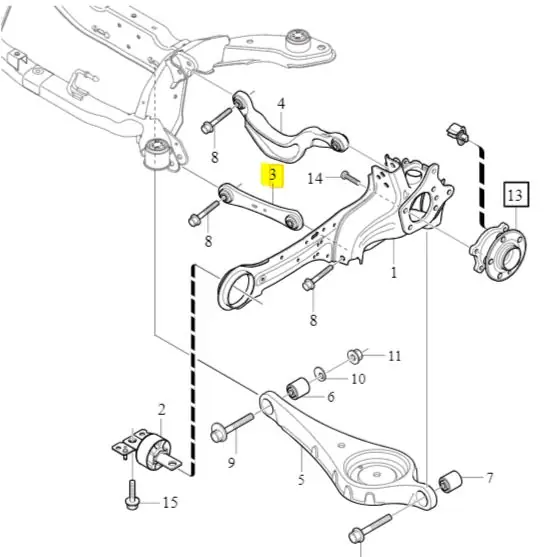 4
8
3
14
13
8
1
8
11
10
6
2
9
5
7
15