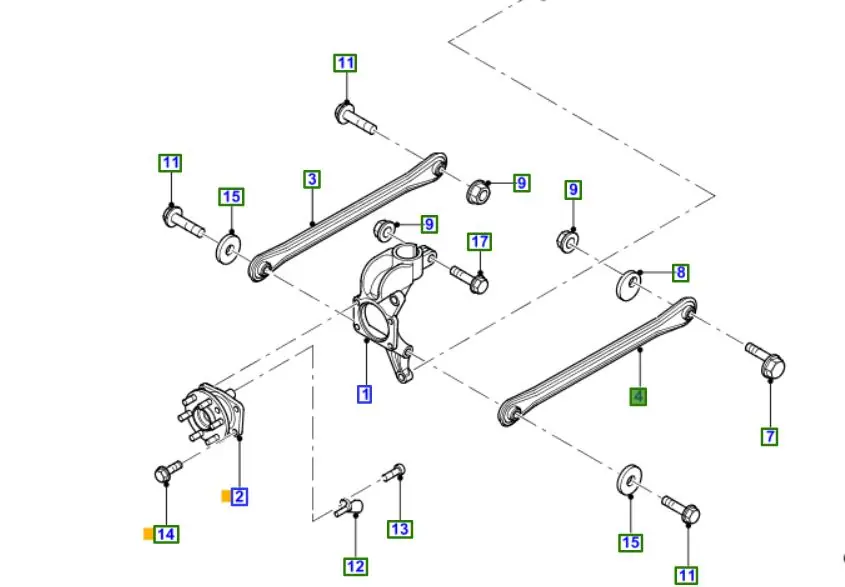 11
11
15
3
9
9
9
17
8
1
4
7
2
14
13
12
15
11