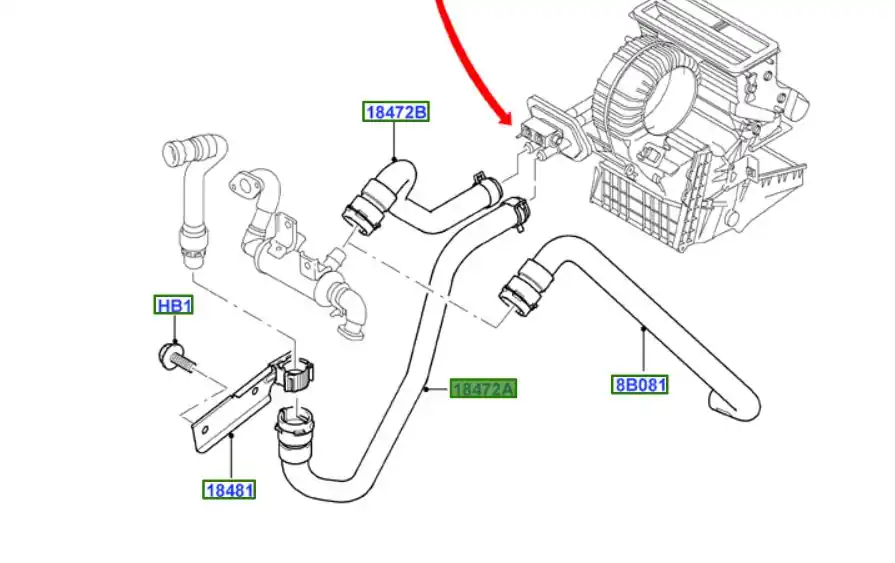 18472B

HB1

18472A

8B081

18481