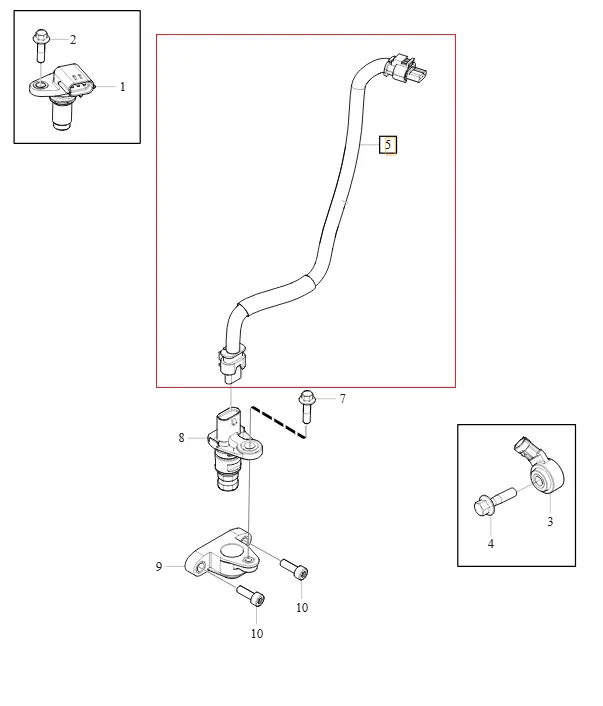 2
1
5
7
8
3
4
9
10
10