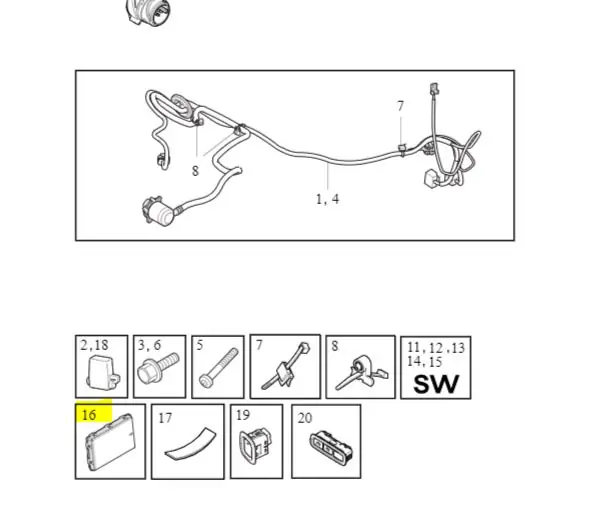 7

8

1, 4

2, 18

3, 6

5

7

8

11, 12, 13
14, 15
SW

16

17

19

20