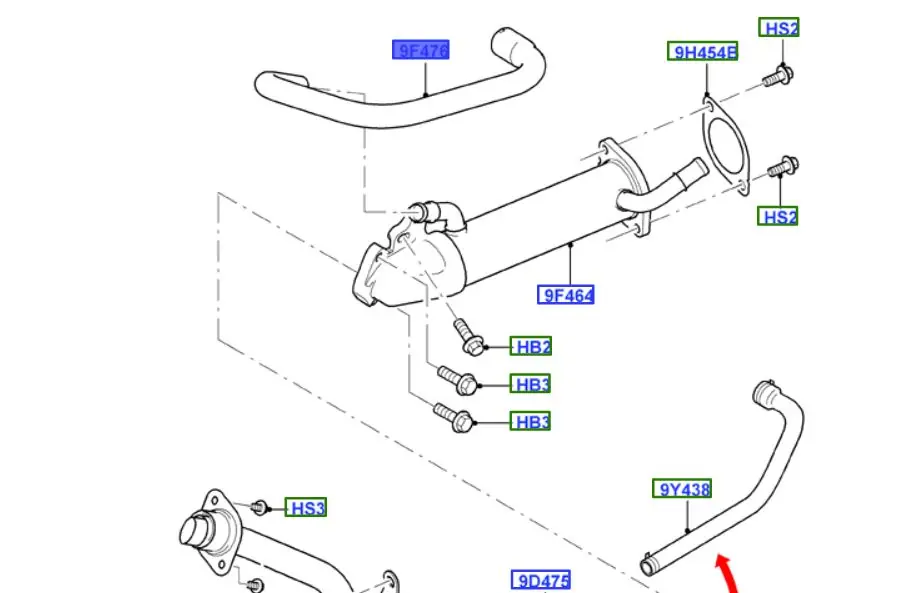 9F476
9H454E
HS2
HS2
9F464
HB2
HB3
HB3
HS3
9Y438
9D475