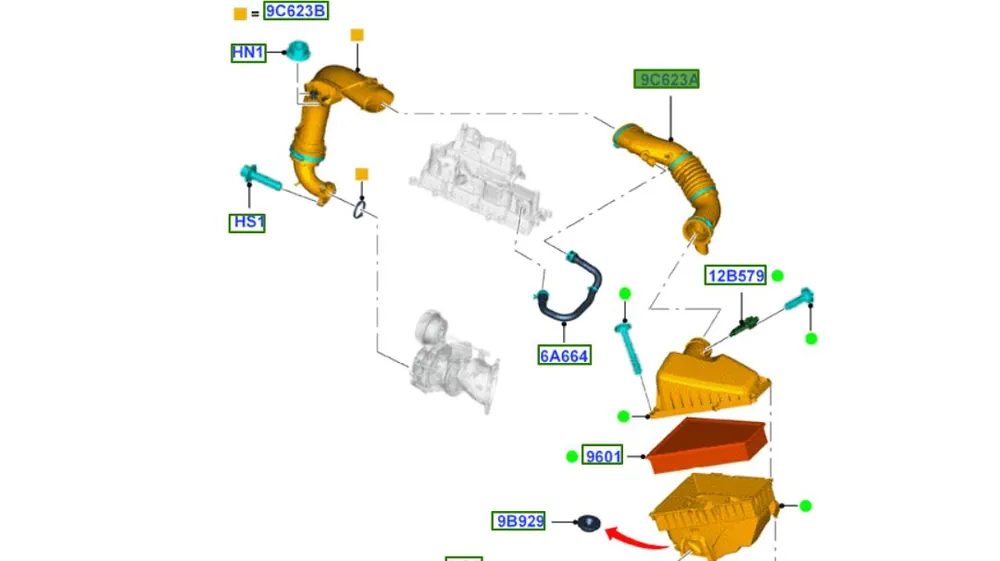 = 9C623B

HN1

9C623A

HS1

12B579

6A664

9601

9B929