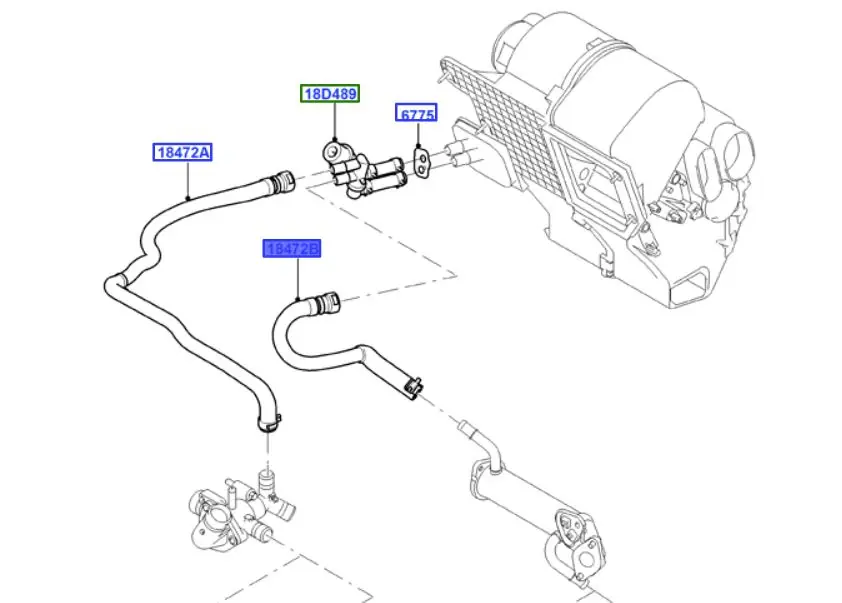 18D489

6775

18472A

18472B