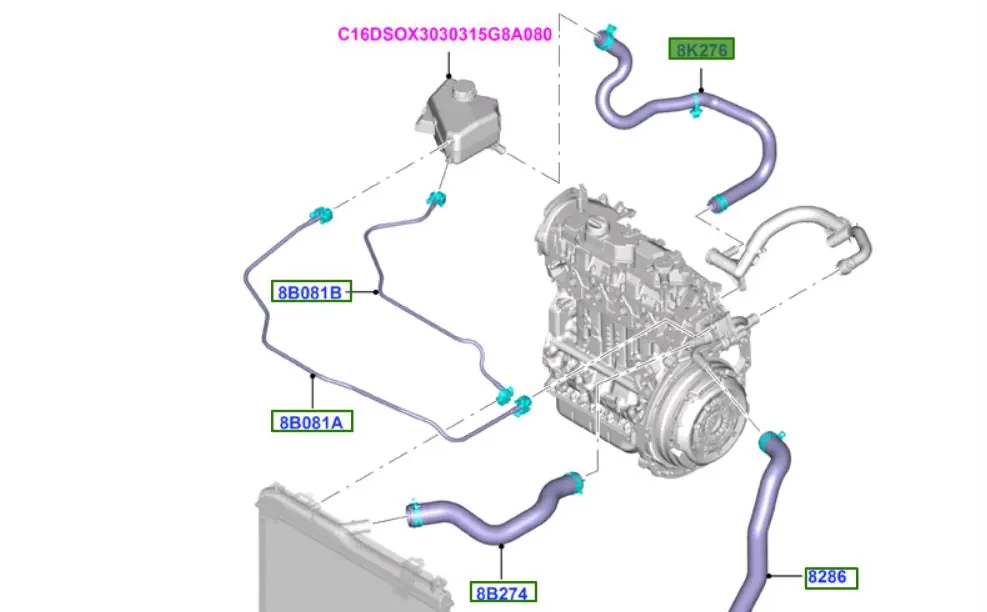 C16DSOX3030315G8A080

8K276

8B081B

8B081A

8B274

8286