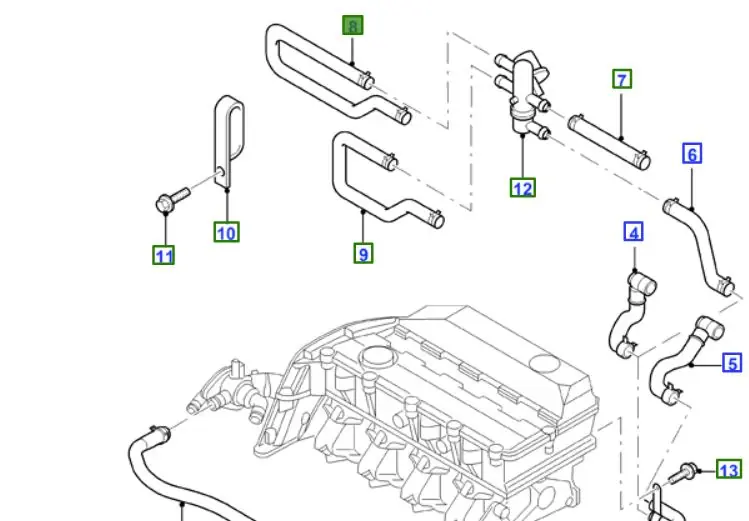 8
7
6
12
10
11
9
4
5
13