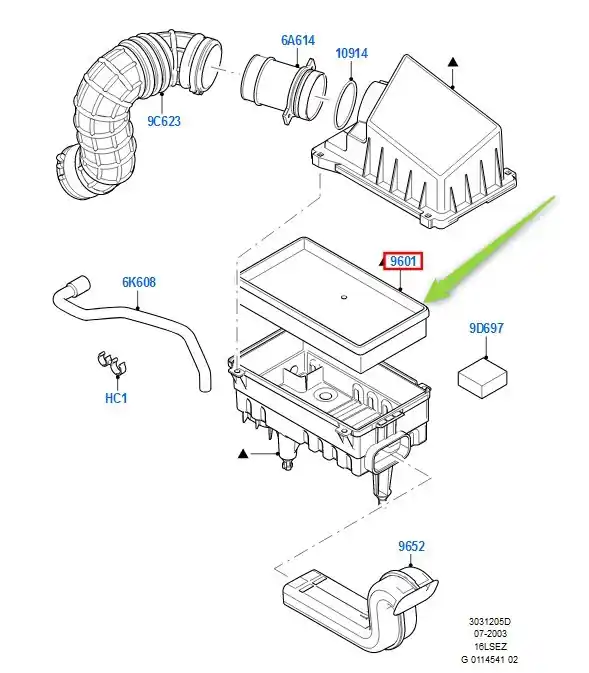 6A614
10914
9C623
9601
6K608
9D697
HC1
9652
3031205D
07-2003
16LSEZ
G 0114541 02