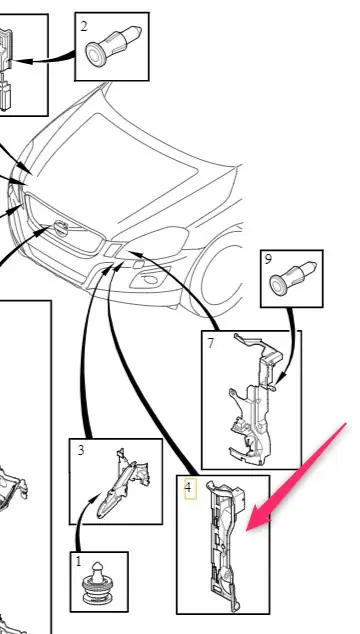 2

9

7

3

4

1