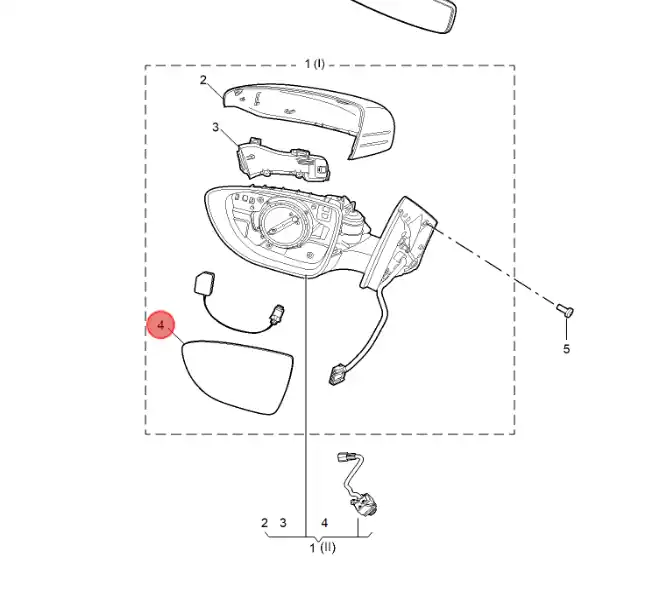 1 (I)
2
3
4
5
2 3 4
1 (II)