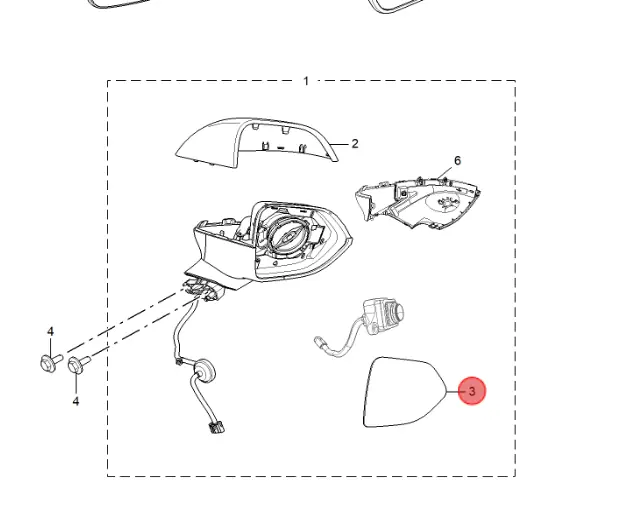 1
2
6
4
4
3